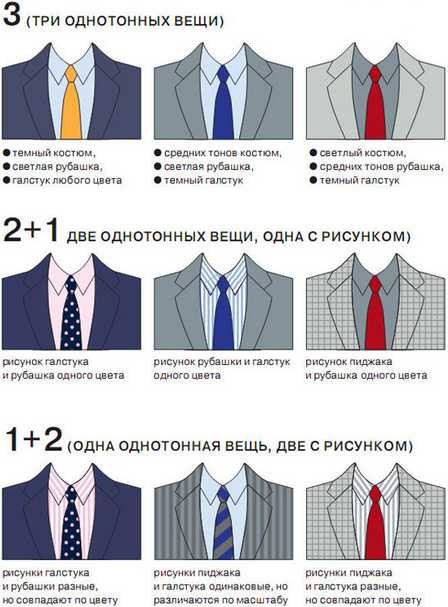 3 (ТРИ ОДНОТОННЫХ ВЕЩИ)

● темный костюм,
● светлая рубашка,
● галстук любого цвета

● средних тонов костюм,
● светлая рубашка,
● темный галстук

● светлый костюм,
● средних тонов рубашка,
● темный галстук

2+1 ДВЕ ОДНОТОННЫХ ВЕЩИ, ОДНА С РИСУНКОМ)

рисунок галстука и рубашка одного цвета

рисунок рубашки и галстук одного цвета

рисунок пиджака и рубашка одного цвета

1+2 (ОДНА ОДНОТОННАЯ ВЕЩЬ, ДВЕ С РИСУНКОМ)

рисунки галстука и рубашки разные, но совпадают по цвету

рисунки пиджака и галстука одинаковые, но различаются по масштабу

рисунки пиджака и галстука разные, но совпадают по цвету