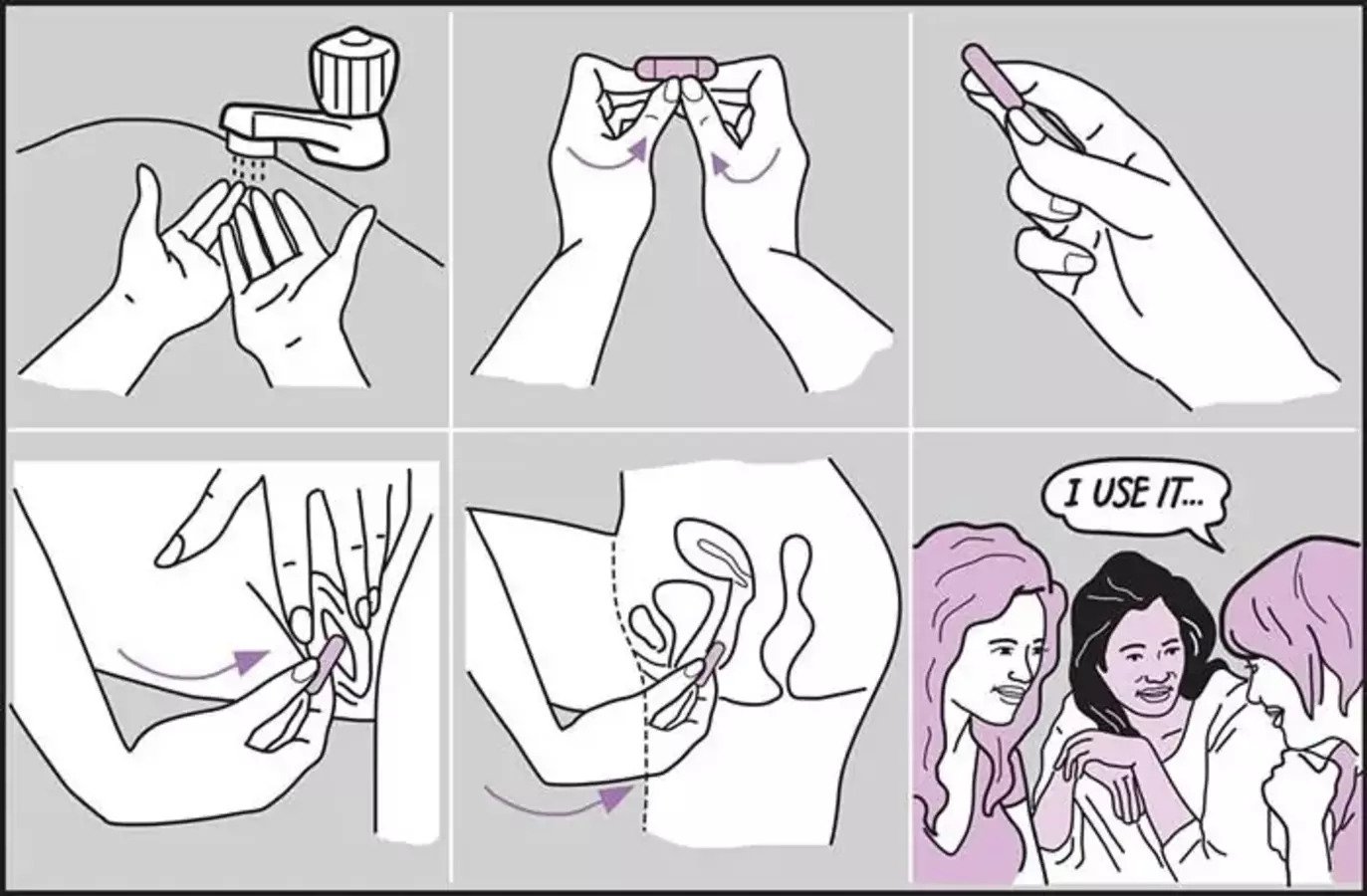 I USE IT...