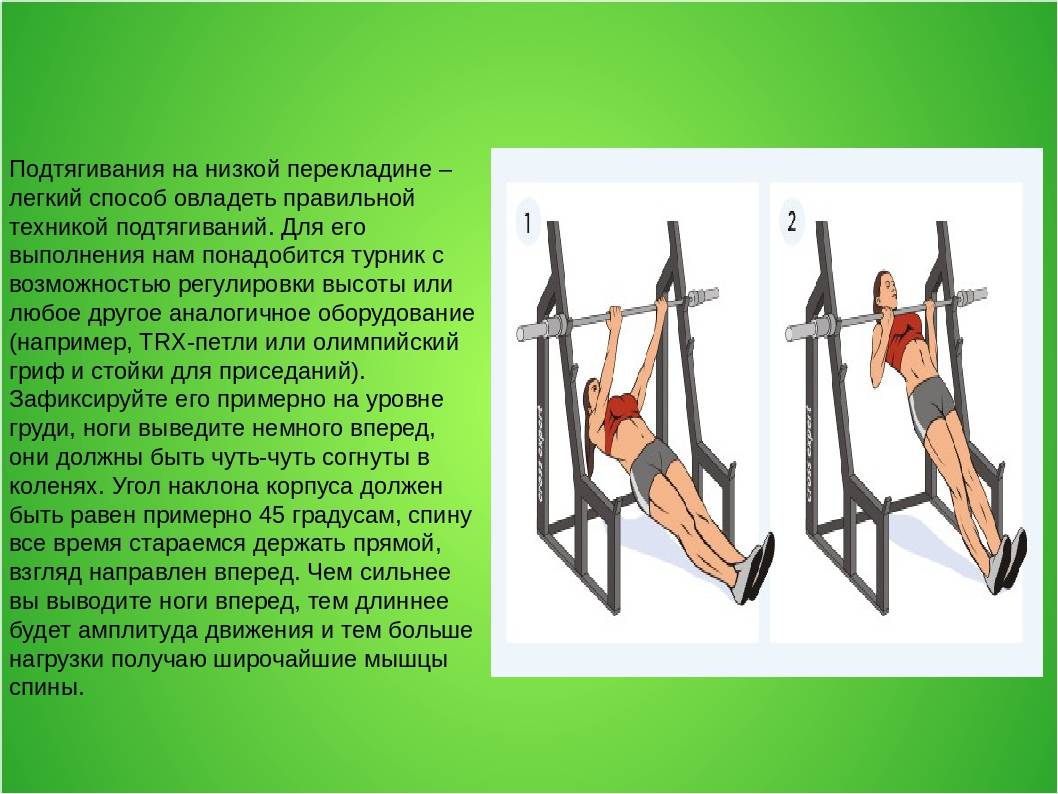 Подтягивания на низкой перекладине – легкий способ овладеть правильной техникой подтягиваний. Для его выполнения нам понадобится турник с возможностью регулировки высоты или любое другое аналогичное оборудование (например, TRX-петли или олимпийский гриф и стойки для приседаний). Зафиксируйте его примерно на уровне груди, ноги выведите немного вперед, они должны быть чуть-чуть согнуты в коленях. Угол наклона корпуса должен быть равен примерно 45 градусам, спину все время стараемся держать прямой, взгляд направлен вперед. Чем сильнее вы выводите ноги вперед, тем длиннее будет амплитуда движения и тем больше нагрузки получаю широчайшие мышцы спины.

1

cross expert

2

cross expert