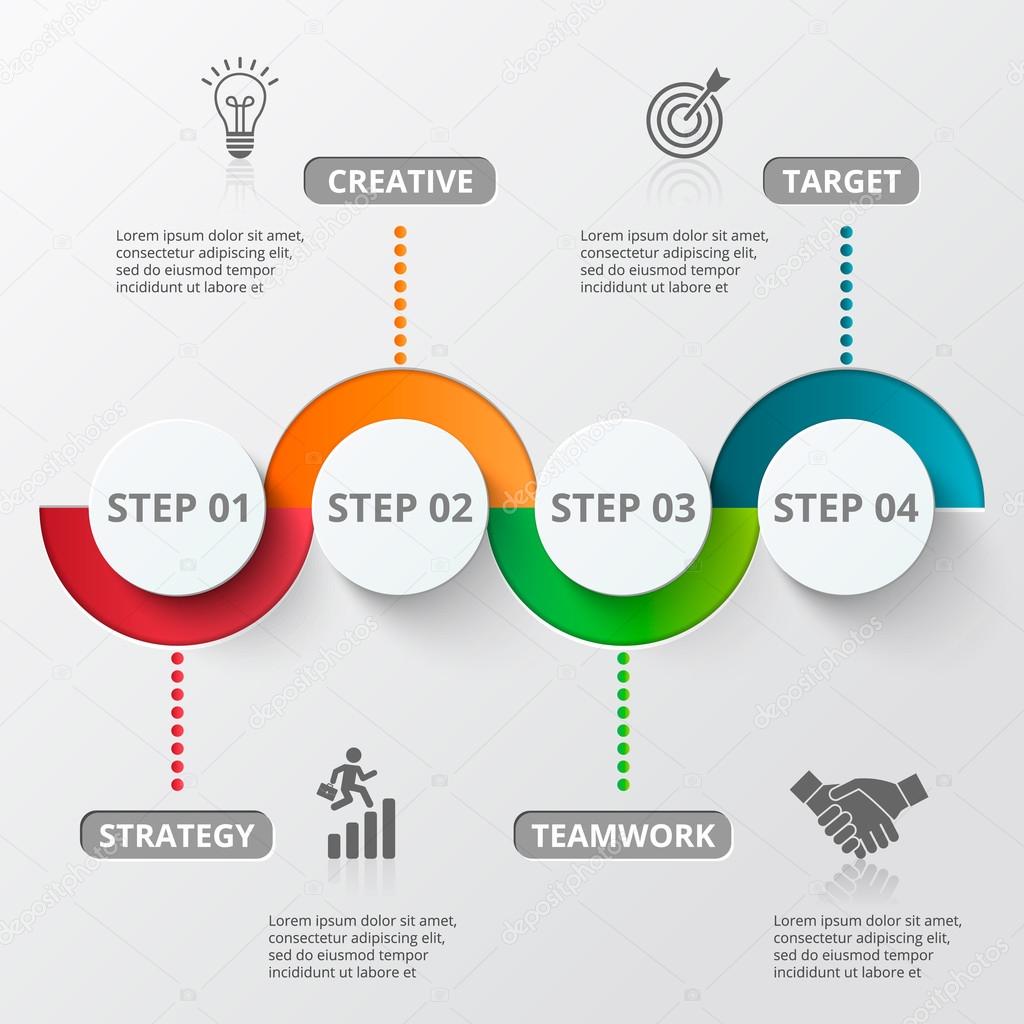 CREATIVE

Lorem ipsum dolor sit amet, consectetur adipiscing elit, sed do eiusmod tempor incididunt ut labore et

TARGET

Lorem ipsum dolor sit amet, consectetur adipiscing elit, sed do eiusmod tempor incididunt ut labore et

STEP 01

STEP 02

STEP 03

STEP 04

STRATEGY

Lorem ipsum dolor sit amet, consectetur adipiscing elit, sed do eiusmod tempor incididunt ut labore et

TEAMWORK

Lorem ipsum dolor sit amet, consectetur adipiscing elit, sed do eiusmod tempor incididunt ut labore et

depositphotos