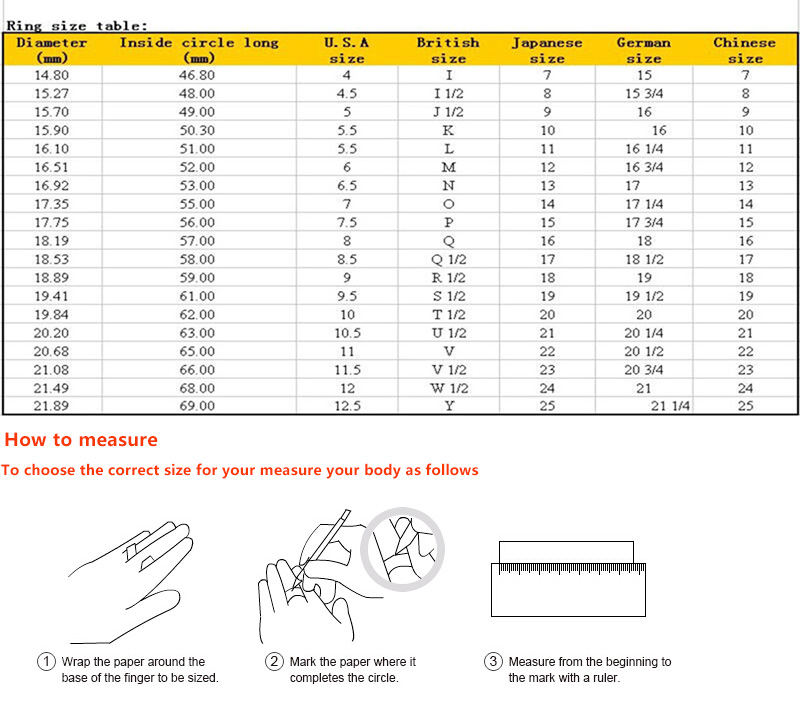 Ring size table:

| Diameter (mm) | Inside circle long (mm) | U.S.A size | British size | Japanese size | German size | Chinese size |
|---|---|---|---|---|---|---|
| 14.80 | 46.80 | 4 | I | 7 | 15 | 7 |
| 15.27 | 48.00 | 4.5 | I 1/2 | 8 | 15 3/4 | 8 |
| 15.70 | 49.00 | 5 | J 1/2 | 9 | 16 | 9 |
| 15.90 | 50.30 | 5.5 | K | 10 | 16 | 10 |
| 16.10 | 51.00 | 5.5 | L | 11 | 16 1/4 | 11 |
| 16.51 | 52.00 | 6 | M | 12 | 16 3/4 | 12 |
| 16.92 | 53.00 | 6.5 | N | 13 | 17 | 13 |
| 17.35 | 55.00 | 7 | O | 14 | 17 1/4 | 14 |
| 17.75 | 56.00 | 7.5 | P | 15 | 17 3/4 | 15 |
| 18.19 | 57.00 | 8 | Q | 16 | 18 | 16 |
| 18.53 | 58.00 | 8.5 | Q 1/2 | 17 | 18 1/2 | 17 |
| 18.89 | 59.00 | 9 | R 1/2 | 18 | 19 | 18 |
| 19.41 | 61.00 | 9.5 | S 1/2 | 19 | 19 1/2 | 19 |
| 19.84 | 62.00 | 10 | T 1/2 | 20 | 20 | 20 |
| 20.20 | 63.00 | 10.5 | U 1/2 | 21 | 20 1/4 | 21 |
| 20.68 | 65.00 | 11 | V | 22 | 20 1/2 | 22 |
| 21.08 | 66.00 | 11.5 | V 1/2 | 23 | 20 3/4 | 23 |
| 21.49 | 68.00 | 12 | W 1/2 | 24 | 21 | 24 |
| 21.89 | 69.00 | 12.5 | Y | 25 | 21 1/4 | 25 |

How to measure

To choose the correct size for your measure your body as follows

① Wrap the paper around the base of the finger to be sized.

② Mark the paper where it completes the circle.

③ Measure from the beginning to the mark with a ruler.