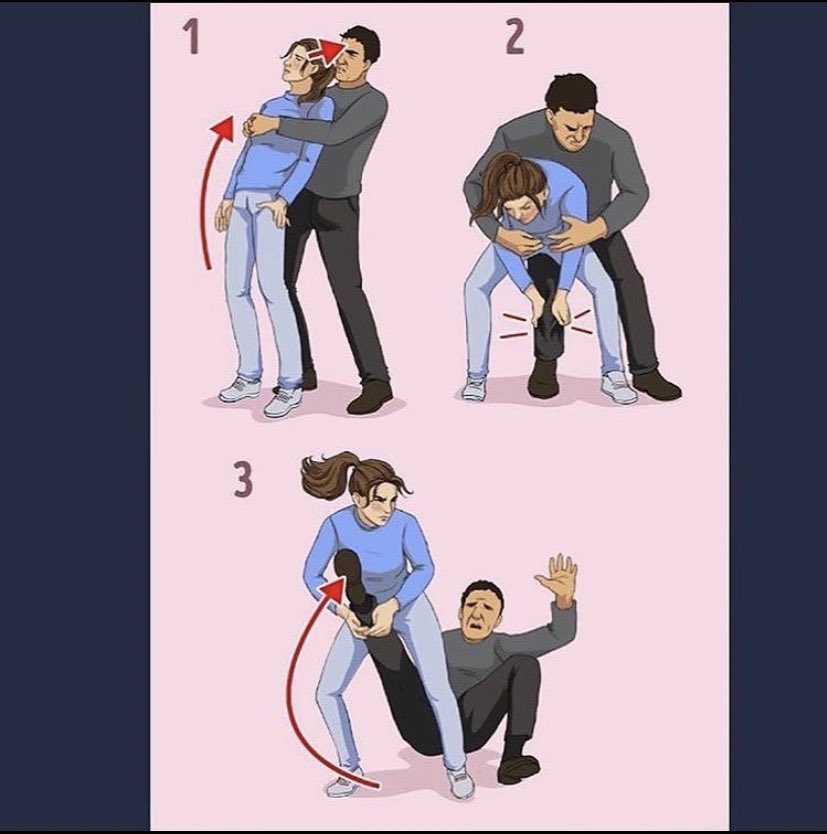 1

2

3