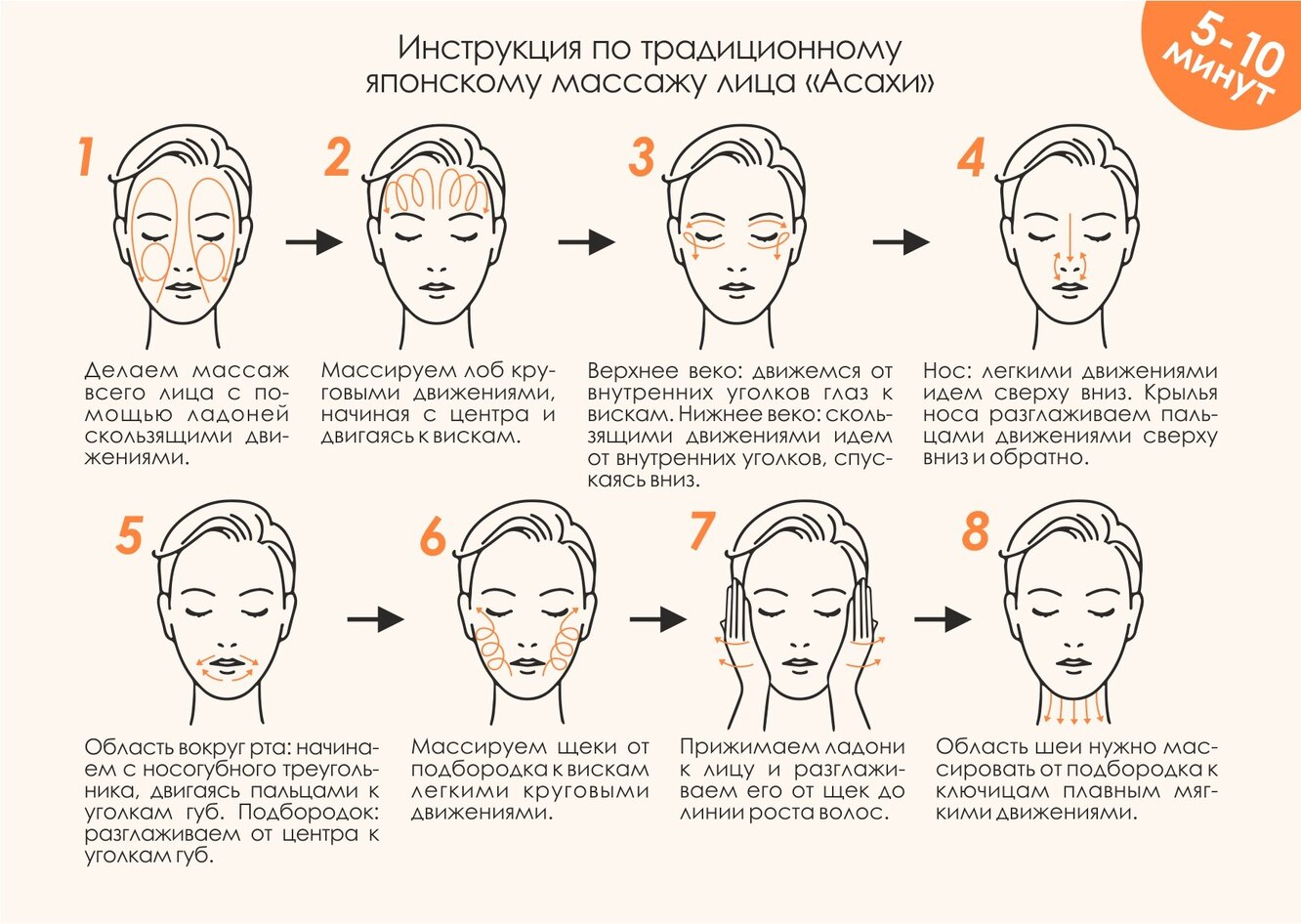 Инструкция по традиционному японскому массажу лица «Асахи»

5-10 минут

1

Делаем массаж всего лица с помощью ладоней скользящими движениями.

2

Массируем лоб круговыми движениями, начиная с центра и двигаясь к вискам.

3

Верхнее веко: движемся от внутренних уголков глаз к вискам. Нижнее веко: скользящими движениями идем от внутренних уголков, спускаясь вниз.

4

Нос: легкими движениями идем сверху вниз. Крылья носа разглаживаем пальцами движениями сверху вниз и обратно.

5

Область вокруг рта: начинаем с носогубного треугольника, двигаясь пальцами к уголкам губ. Подбородок: разглаживаем от центра к уголкам губ.

6

Массируем щеки от подбородка к вискам легкими круговыми движениями.

7

Прижимаем ладони к лицу и разглаживаем его от щек до линии роста волос.

8

Область шеи нужно массировать от подбородка к ключицам плавным мягкими движениями.