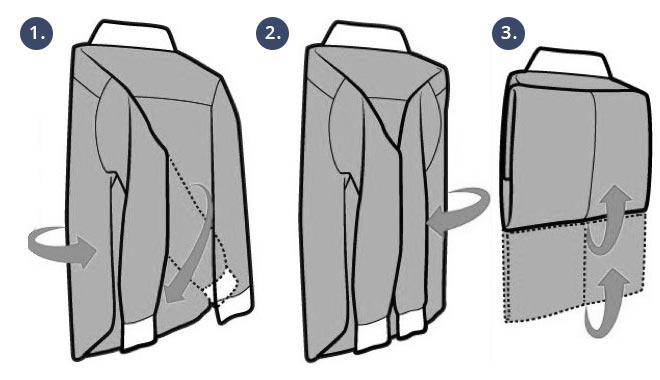 1.

2.

3.