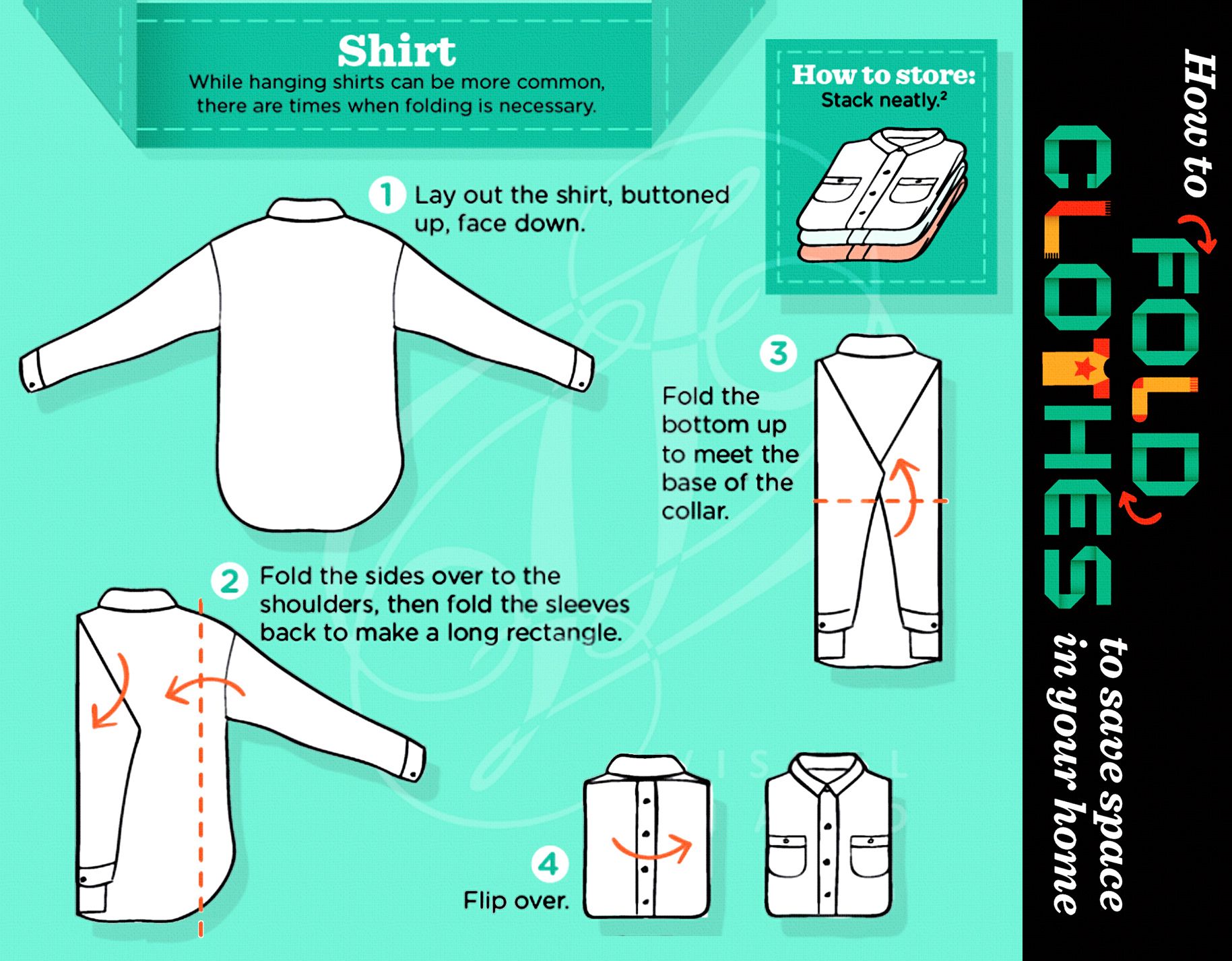 Shirt
While hanging shirts can be more common, there are times when folding is necessary.

How to store:
Stack neatly.$^2$

1 Lay out the shirt, buttoned up, face down.

2 Fold the sides over to the shoulders, then fold the sleeves back to make a long rectangle.

3 Fold the bottom up to meet the base of the collar.

4 Flip over.

How to FOLD CLOTHES to save space in your home