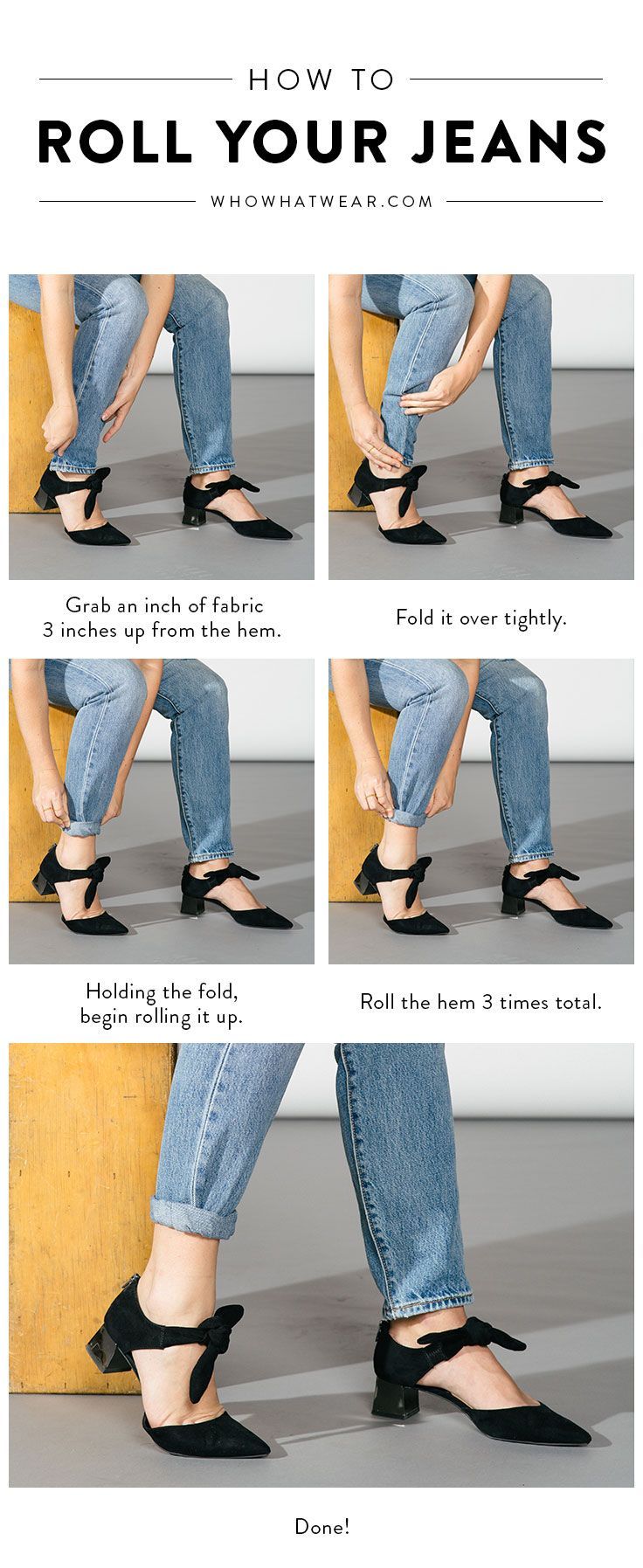 HOW TO

ROLL YOUR JEANS

WHOWHATWEAR.COM

Grab an inch of fabric 3 inches up from the hem.

Fold it over tightly.

Holding the fold, begin rolling it up.

Roll the hem 3 times total.

Done!