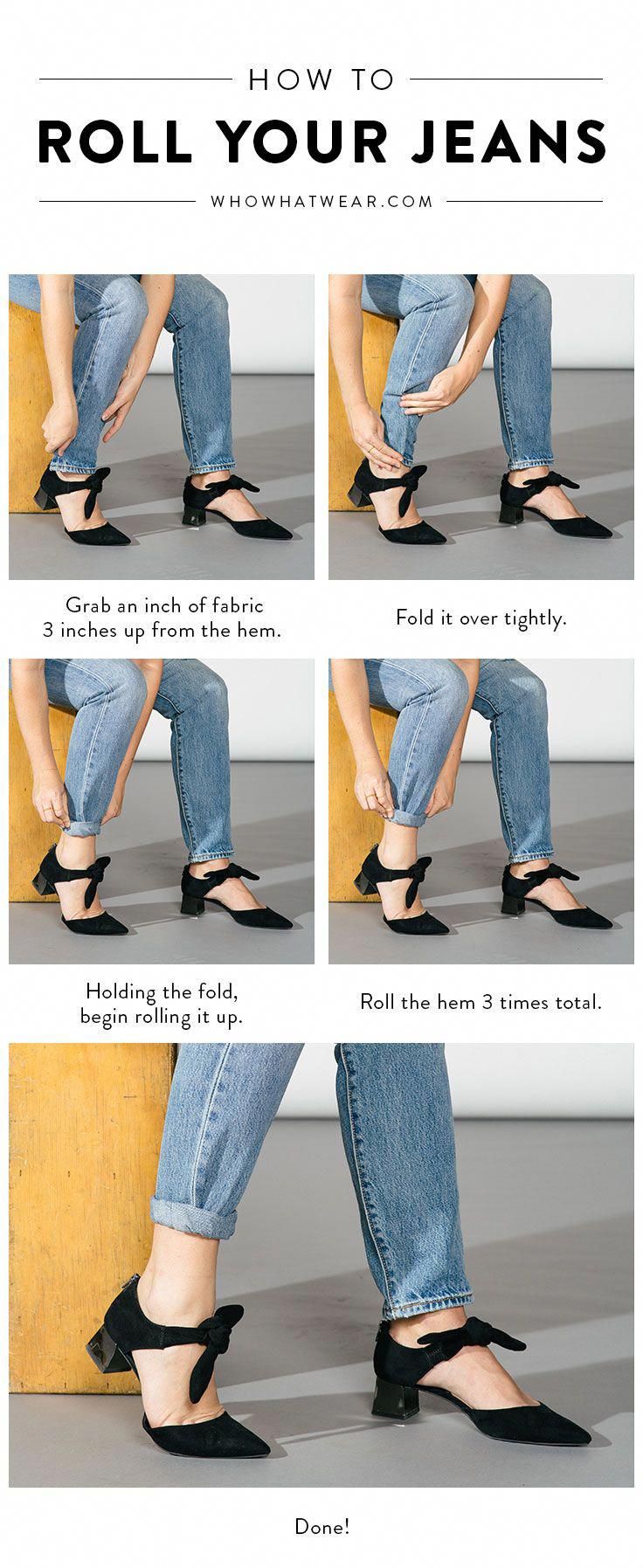 HOW TO

ROLL YOUR JEANS

WHOWHATWEAR.COM

Grab an inch of fabric 3 inches up from the hem.

Fold it over tightly.

Holding the fold, begin rolling it up.

Roll the hem 3 times total.

Done!