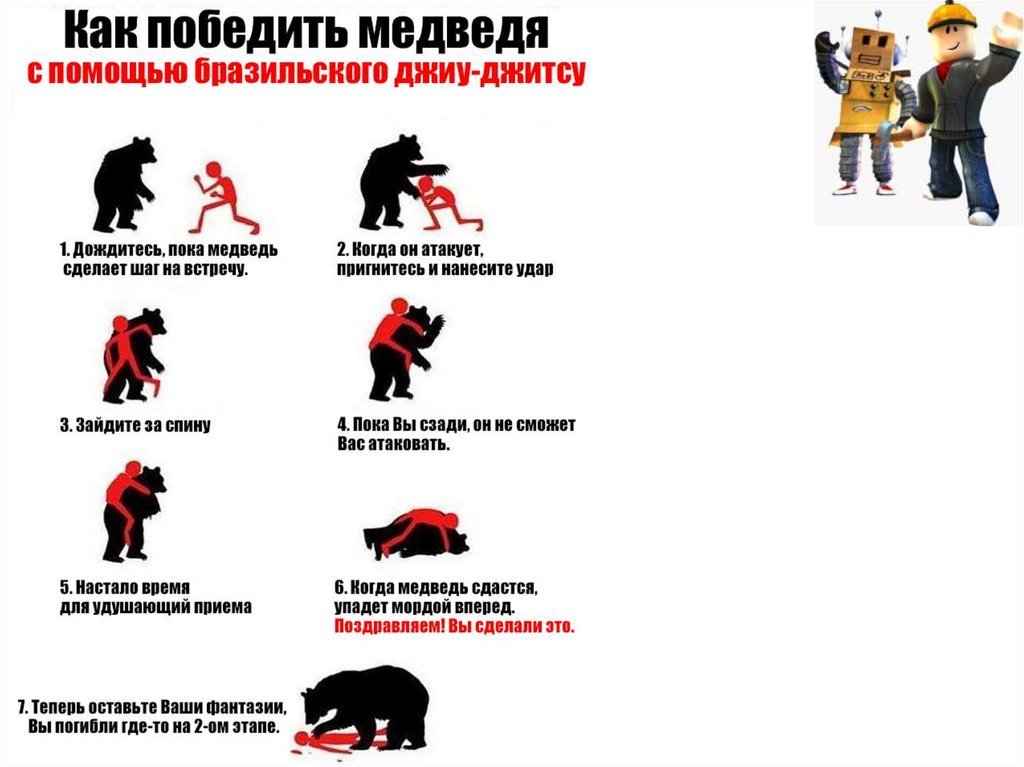 Как победить медведя
с помощью бразильского джиу-джитсу

1. Дождитесь, пока медведь сделает шаг на встречу.

2. Когда он атакует, пригнитесь и нанесите удар

3. Зайдите за спину

4. Пока Вы сзади, он не сможет Вас атаковать.

5. Настало время для удушающий приема

6. Когда медведь сдастся, упадет мордой вперед.
Поздравляем! Вы сделали это.

7. Теперь оставьте Ваши фантазии, Вы погибли где-то на 2-ом этапе.