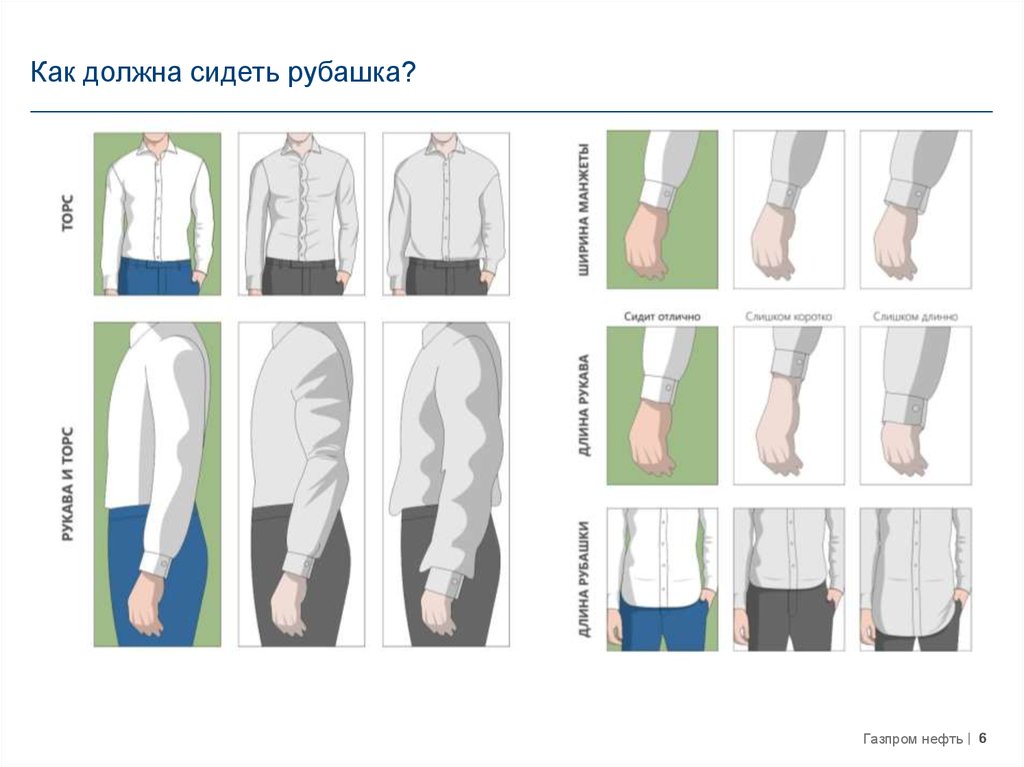 Как должна сидеть рубашка?

ТОРС

РУКАВА И ТОРС

ШИРИНА МАНЖЕТЫ

Сидит отлично
Слишком коротко
Слишком длинно

ДЛИНА РУКАВА

ДЛИНА РУБАШКИ

Газпром нефть | 6