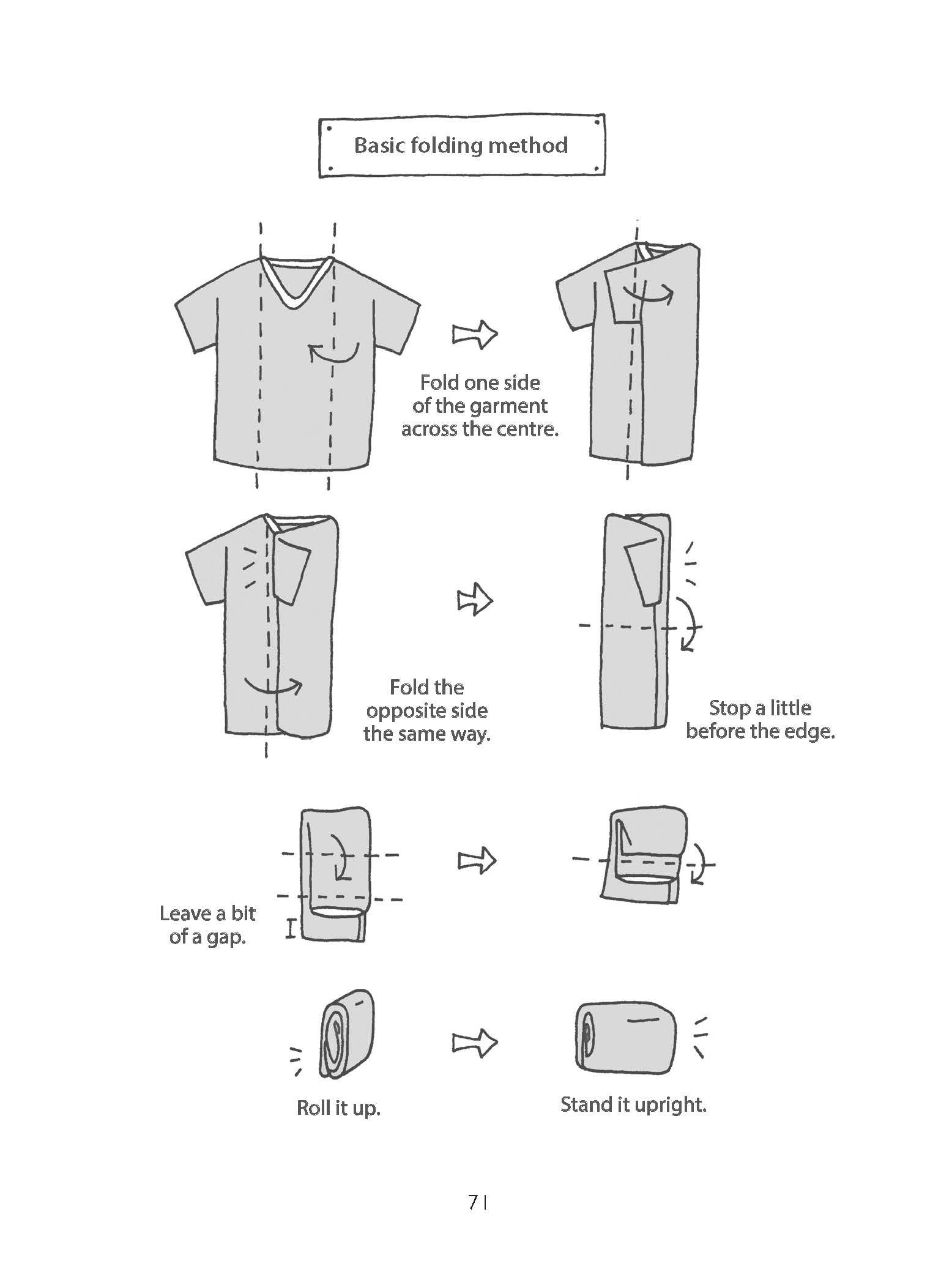 Basic folding method

Fold one side of the garment across the centre.

Fold the opposite side the same way.

Stop a little before the edge.

Leave a bit of a gap.

Roll it up.

Stand it upright.

71