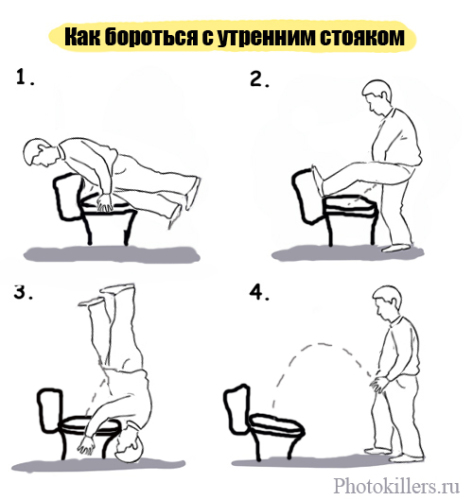 Как бороться с утренним стояком

1.

2.

3.

4.

Photokillers.ru