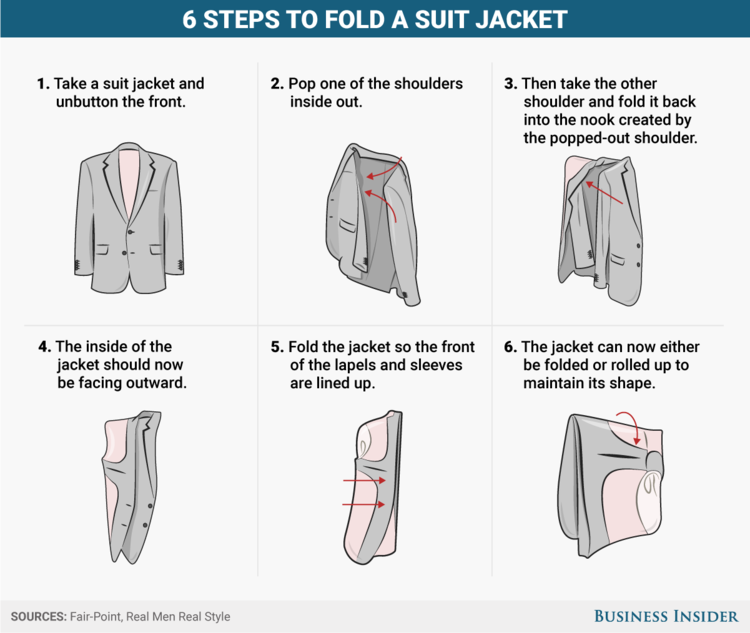 6 STEPS TO FOLD A SUIT JACKET

1. Take a suit jacket and unbutton the front.

2. Pop one of the shoulders inside out.

3. Then take the other shoulder and fold it back into the nook created by the popped-out shoulder.

4. The inside of the jacket should now be facing outward.

5. Fold the jacket so the front of the lapels and sleeves are lined up.

6. The jacket can now either be folded or rolled up to maintain its shape.

SOURCES: Fair-Point, Real Men Real Style

BUSINESS INSIDER