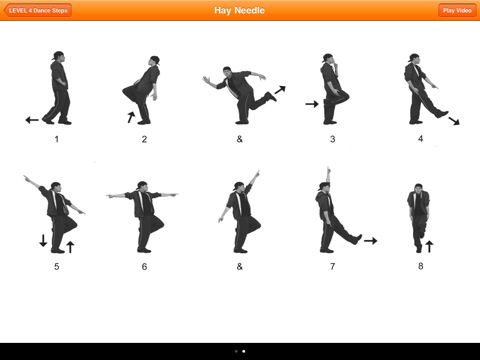 LEVEL 4 Dance Steps

Hay Needle

Play Video

1

2

&

3

4

5

6

&

7

8