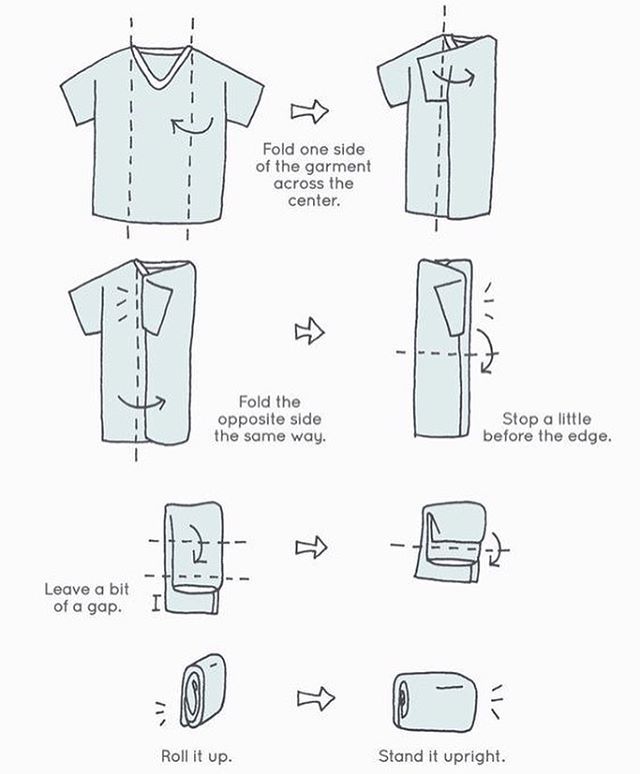 Fold one side of the garment across the center.

Fold the opposite side the same way.

Stop a little before the edge.

Leave a bit of a gap.

Roll it up.

Stand it upright.