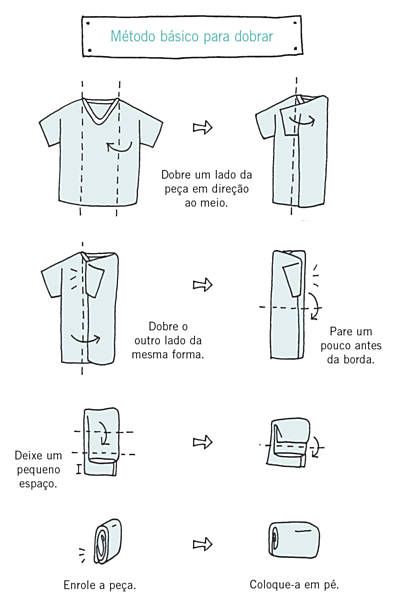 Método básico para dobrar

Dobre um lado da peça em direção ao meio.

Dobre o outro lado da mesma forma.

Pare um pouco antes da borda.

Deixe um pequeno espaço.

Enrole a peça.

Coloque-a em pé.