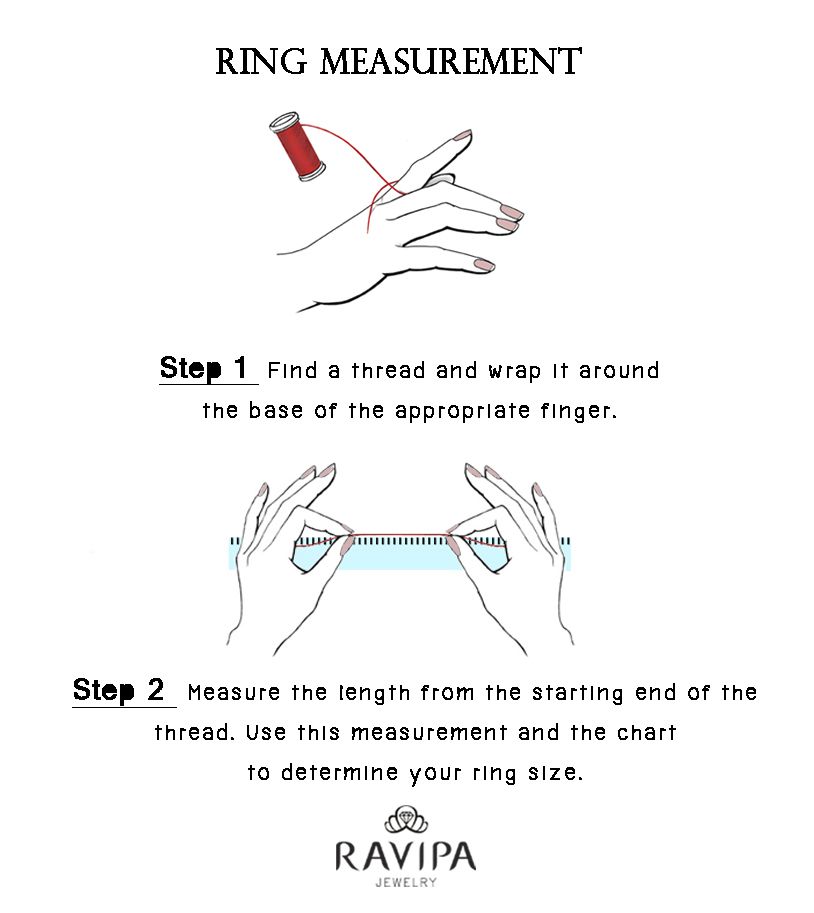 RING MEASUREMENT

Step 1 Find a thread and wrap it around the base of the appropriate finger.

Step 2 Measure the length from the starting end of the thread. Use this measurement and the chart to determine your ring size.

RAVIPA
JEWELRY