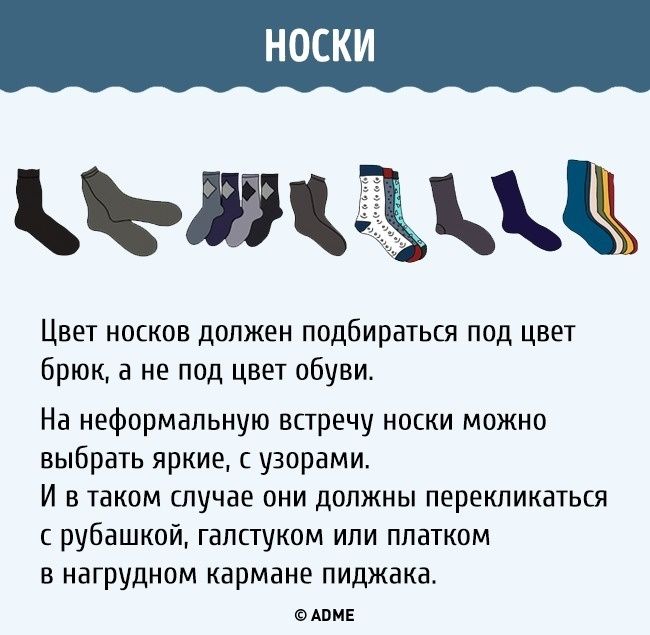 НОСКИ

Цвет носков должен подбираться под цвет брюк, а не под цвет обуви.

На неформальную встречу носки можно выбрать яркие, с узорами.
И в таком случае они должны перекликаться с рубашкой, галстуком или платком в нагрудном кармане пиджака.

© ADME