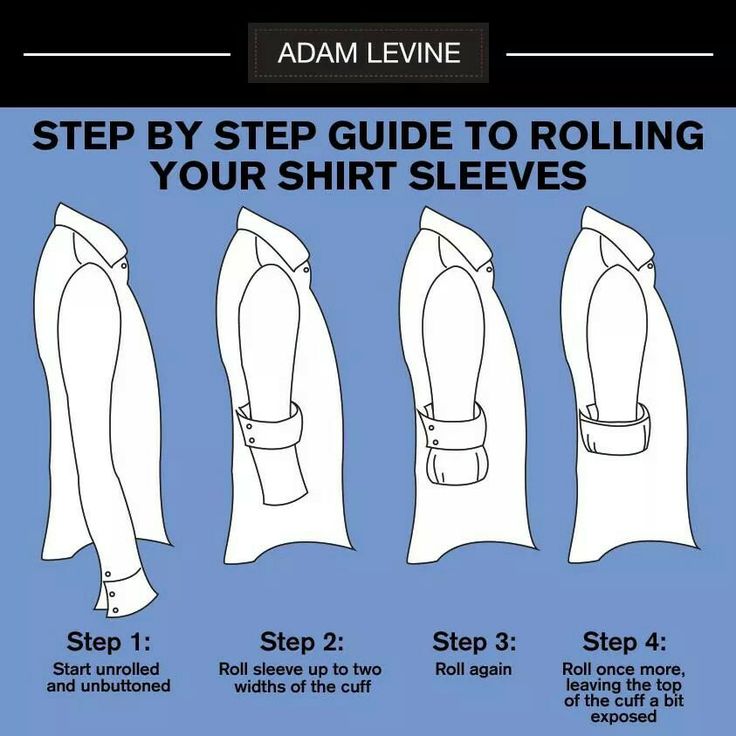 ADAM LEVINE

STEP BY STEP GUIDE TO ROLLING YOUR SHIRT SLEEVES

Step 1:
Start unrolled and unbuttoned

Step 2:
Roll sleeve up to two widths of the cuff

Step 3:
Roll again

Step 4:
Roll once more, leaving the top of the cuff a bit exposed