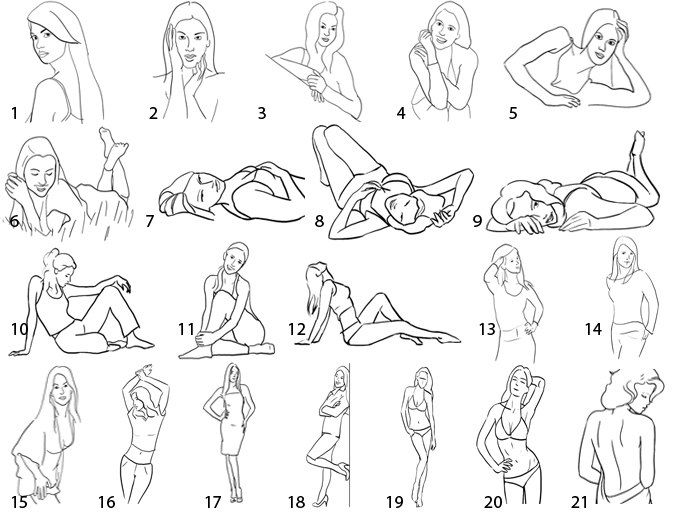 1 2 3 4 5

6 7 8 9

10 11 12 13 14

15 16 17 18 19 20 21