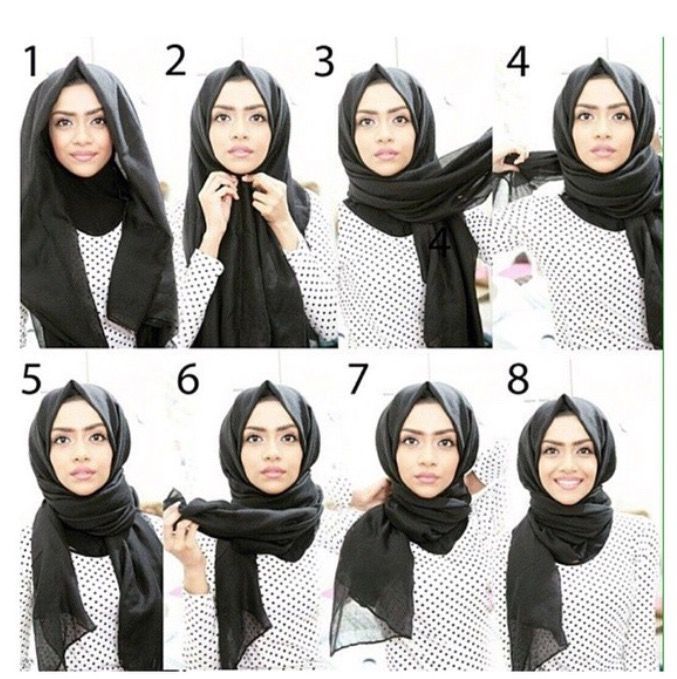 1 2 3 4

4

5 6 7 8