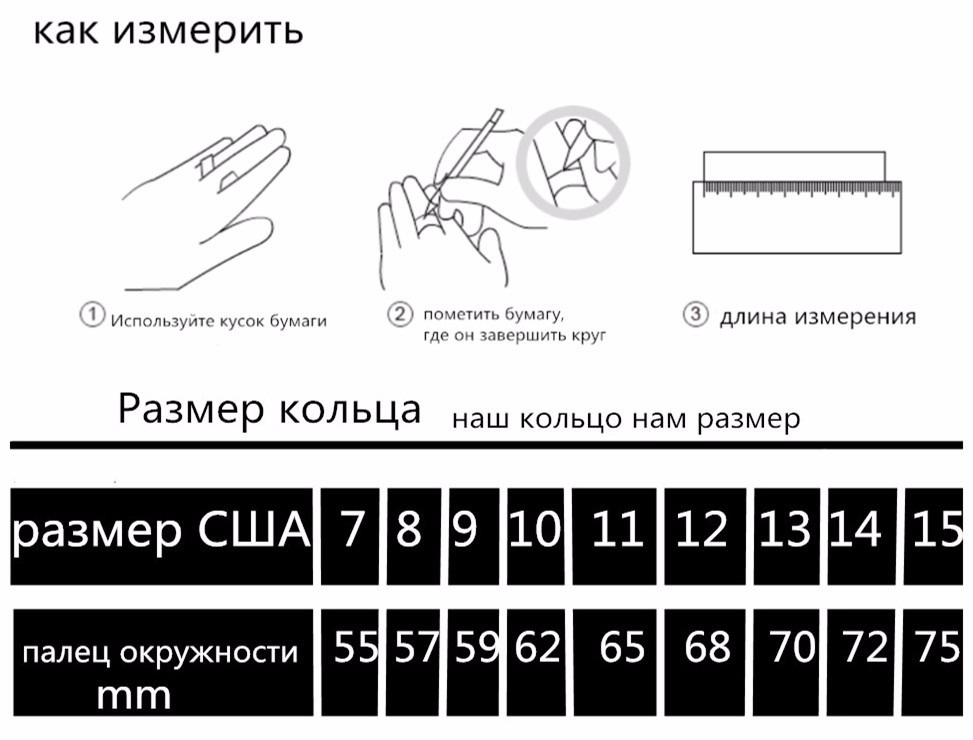 как измерить

① Используйте кусок бумаги

② пометить бумагу, где он завершить круг

③ длина измерения

Размер кольца наш кольцо нам размер

| размер США | 7 | 8 | 9 | 10 | 11 | 12 | 13 | 14 | 15 |
|---|---|---|---|---|---|---|---|---|---|
| палец окружности mm | 55 | 57 | 59 | 62 | 65 | 68 | 70 | 72 | 75 |