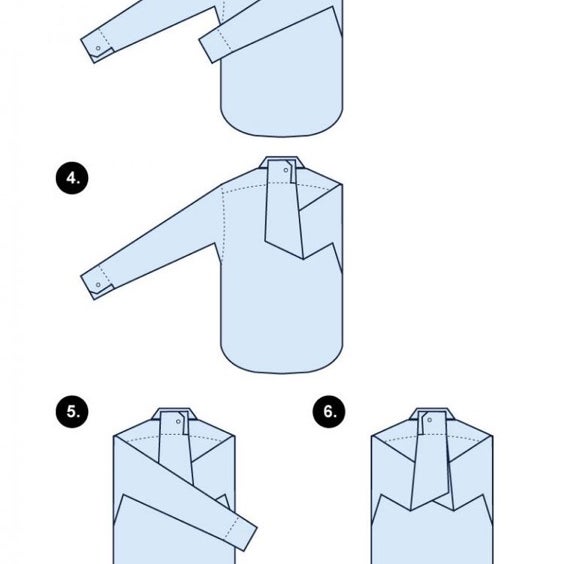 4.

5.

6.