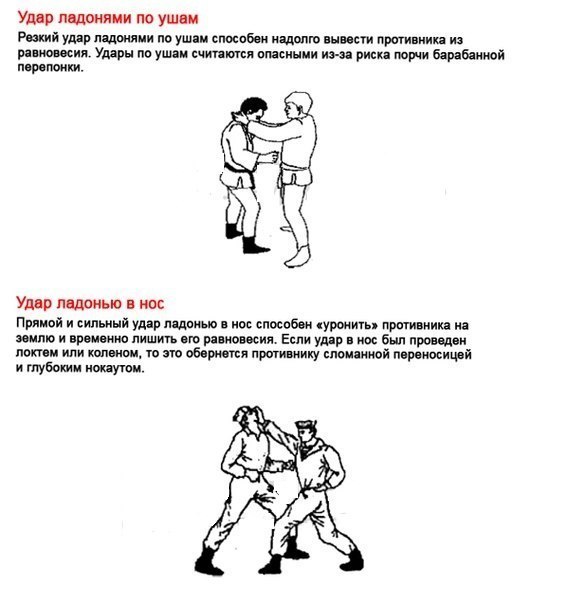 Удар ладонями по ушам

Резкий удар ладонями по ушам способен надолго вывести противника из равновесия. Удары по ушам считаются опасными из-за риска порчи барабанной перепонки.

Удар ладонью в нос

Прямой и сильный удар ладонью в нос способен «уронить» противника на землю и временно лишить его равновесия. Если удар в нос был проведен локтем или коленом, то это обернется противнику сломанной переносицей и глубоким нокаутом.