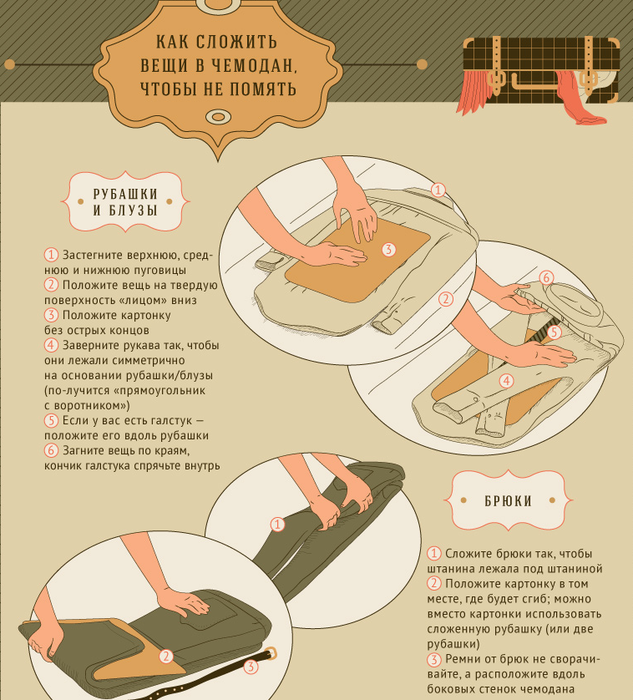 КАК СЛОЖИТЬ ВЕЩИ В ЧЕМОДАН, ЧТОБЫ НЕ ПОМЯТЬ

РУБАШКИ И БЛУЗЫ

1 Застегните верхнюю, среднюю и нижнюю пуговицы
2 Положите вещь на твердую поверхность «лицом» вниз
3 Положите картонку без острых концов
4 Заверните рукава так, чтобы они лежали симметрично на основании рубашки/блузы (по-лучится «прямоугольник с воротником»)
5 Если у вас есть галстук — положите его вдоль рубашки
6 Загните вещь по краям, кончик галстука спрячьте внутрь

1
3
2
6
5
4

БРЮКИ

1 Сложите брюки так, чтобы штанина лежала под штаниной
2 Положите картонку в том месте, где будет сгиб; можно вместо картонки использовать сложенную рубашку (или две рубашки)
3 Ремни от брюк не сворачивайте, а расположите вдоль боковых стенок чемодана

1
2
3