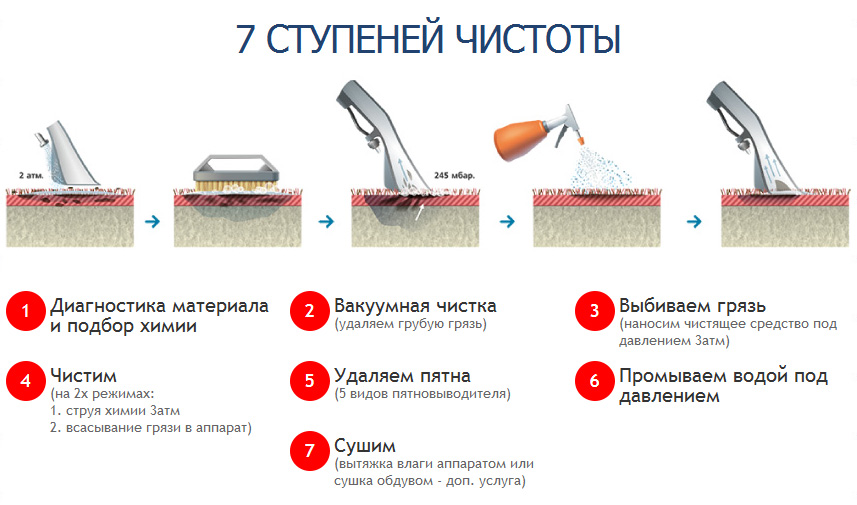 7 СТУПЕНЕЙ ЧИСТОТЫ

2 атм.

245 мбар.

1 Диагностика материала и подбор химии

2 Вакуумная чистка
(удаляем грубую грязь)

3 Выбиваем грязь
(наносим чистящее средство под давлением 3атм)

4 Чистим
(на 2х режимах:
1. струя химии 3атм
2. всасывание грязи в аппарат)

5 Удаляем пятна
(5 видов пятновыводителя)

6 Промываем водой под давлением

7 Сушим
(вытяжка влаги аппаратом или сушка обдувом - доп. услуга)