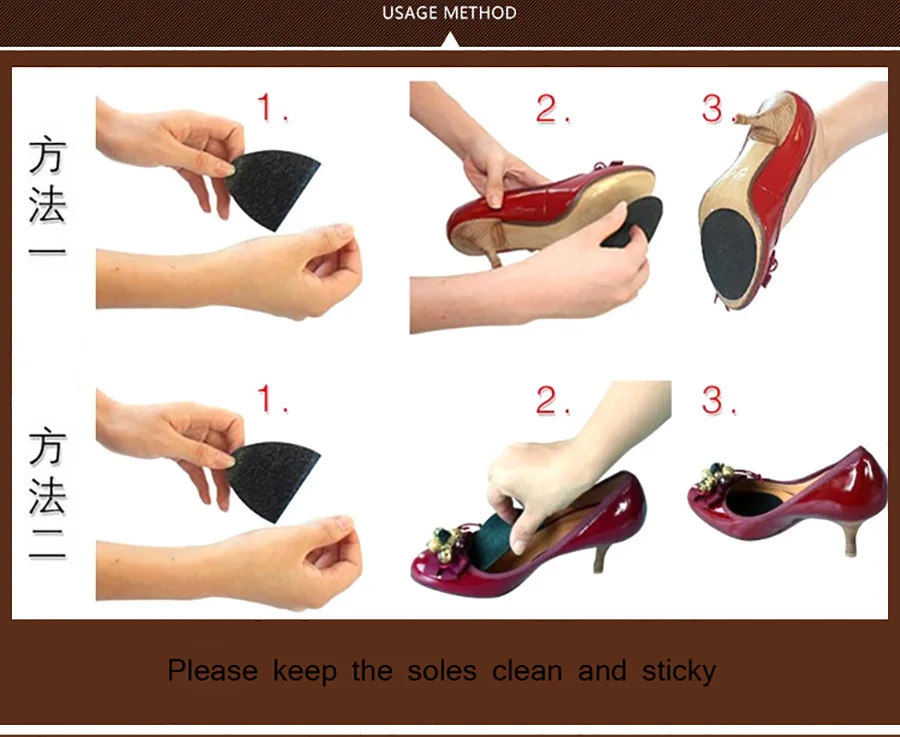 USAGE METHOD

方法一

1.

2.

3.

方法二

1.

2.

3.

Please keep the soles clean and sticky