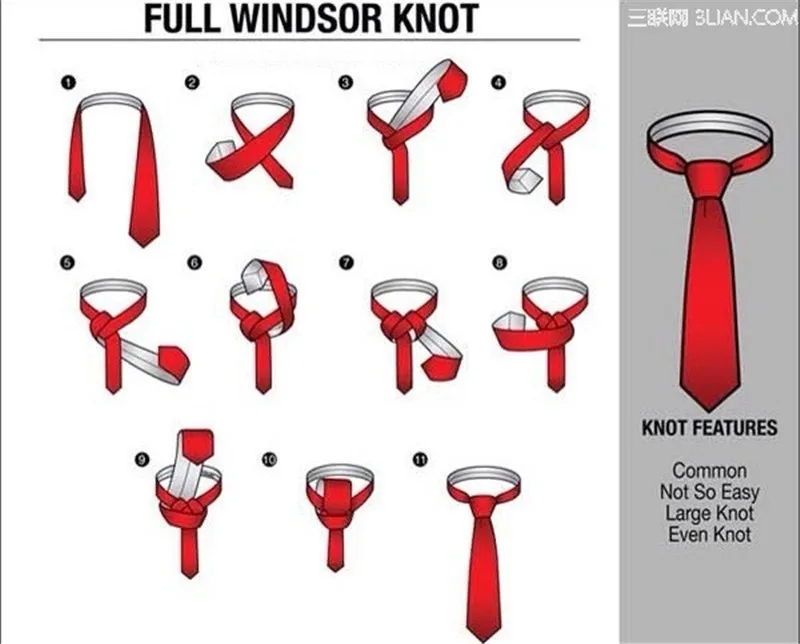 FULL WINDSOR KNOT

三联网 3LIAN.COM

1
2
3
4
5
6
7
8
9
10
11

KNOT FEATURES

Common
Not So Easy
Large Knot
Even Knot